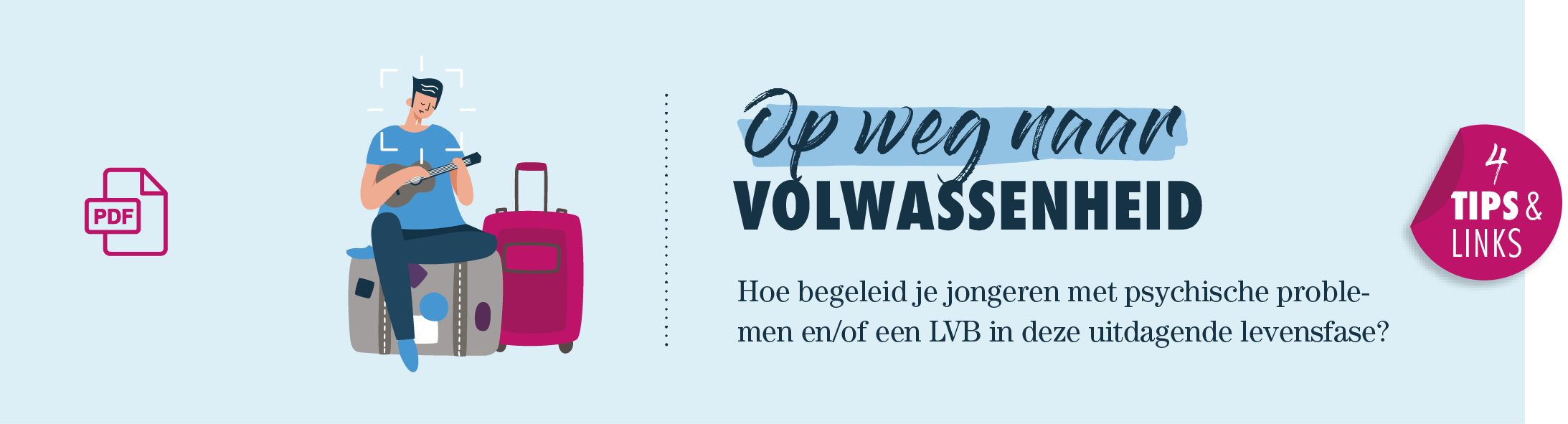 PDF

Op weg naar
VOLWASSENHEID

Hoe begeleid je jongeren met psychische problemen en/of een LVB in deze uitdagende levensfase?

4
TIPS &
LINKS