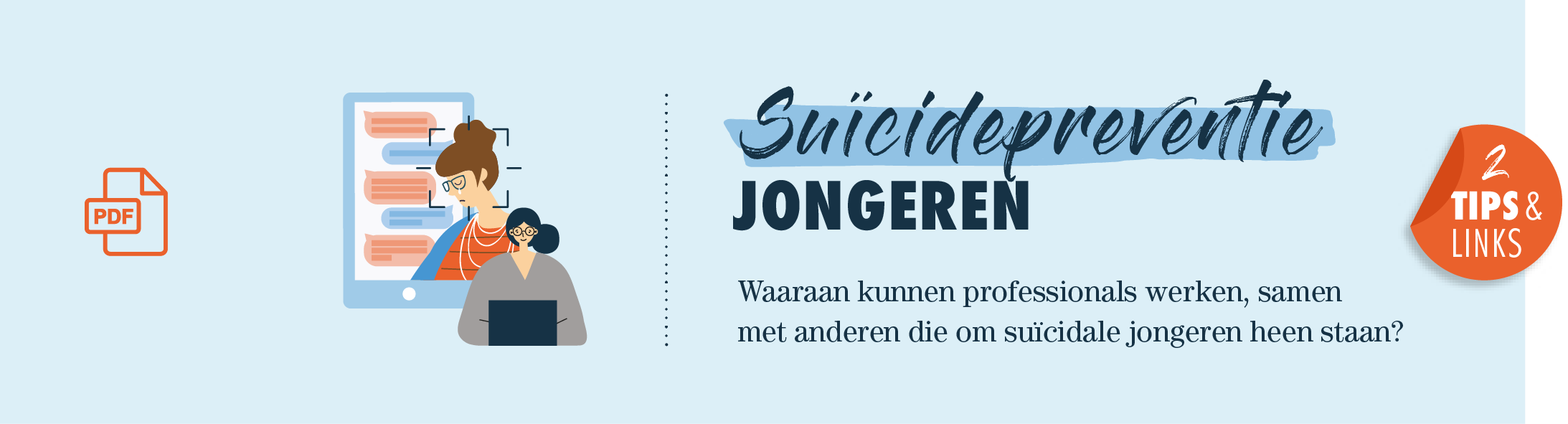 PDF

Suïcidepreventie
JONGEREN

Waaraan kunnen professionals werken, samen met anderen die om suïcidale jongeren heen staan?

2 TIPS & LINKS