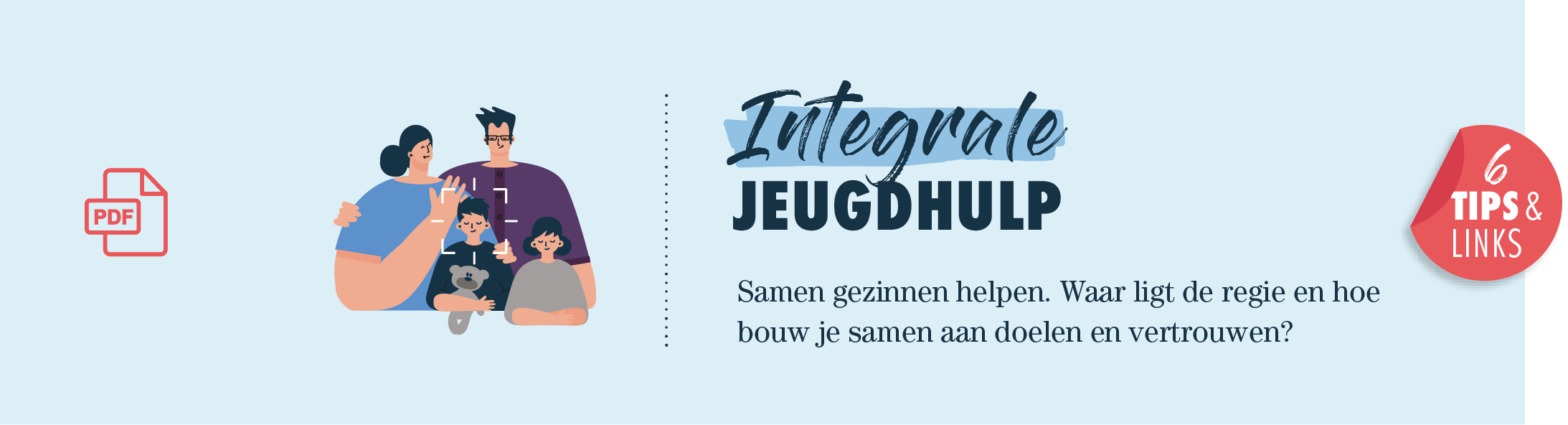 PDF

Integrale
JEUGDHULP

Samen gezinnen helpen. Waar ligt de regie en hoe bouw je samen aan doelen en vertrouwen?

6
TIPS &
LINKS